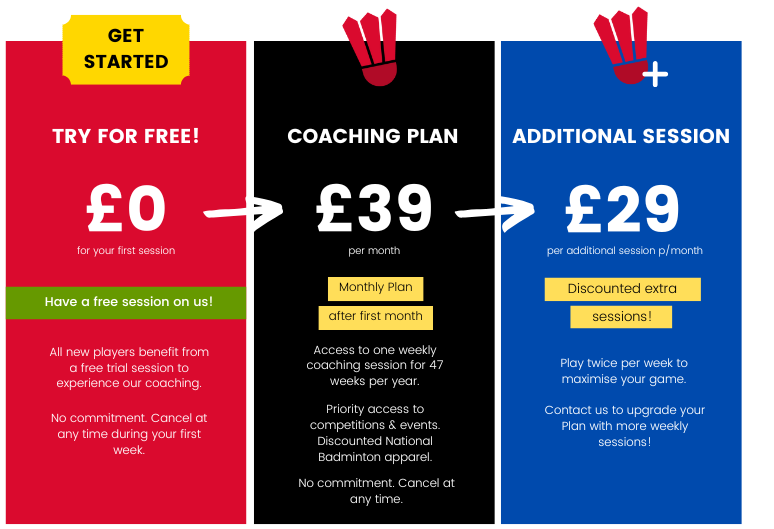 GET STARTED

TRY FOR FREE!

£0

for your first session

Have a free session on us!

All new players benefit from a free trial session to experience our coaching.

No commitment. Cancel at any time during your first week.

COACHING PLAN

£39

per month

Monthly Plan

after first month

Access to one weekly coaching session for 47 weeks per year.

Priority access to competitions & events. Discounted National Badminton apparel.

No commitment. Cancel at any time.

ADDITIONAL SESSION

£29

per additional session p/month

Discounted extra

sessions!

Play twice per week to maximise your game.

Contact us to upgrade your Plan with more weekly sessions!