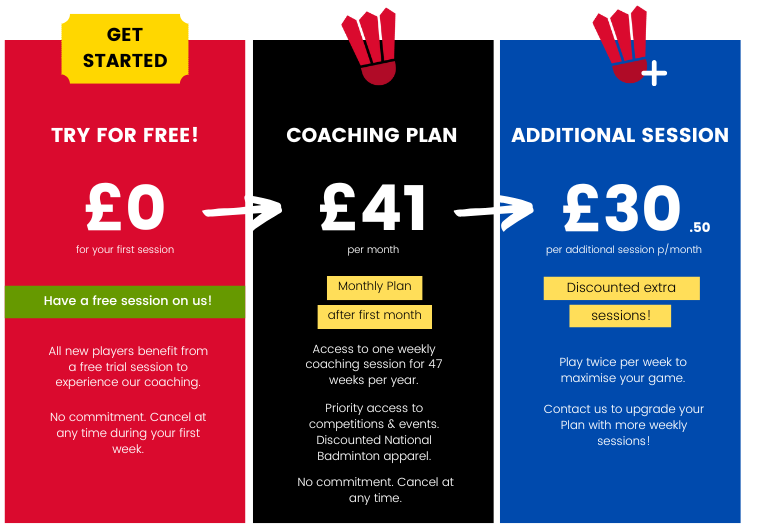 GET STARTED

TRY FOR FREE!

£0

for your first session

Have a free session on us!

All new players benefit from a free trial session to experience our coaching.

No commitment. Cancel at any time during your first week.

COACHING PLAN

£41

per month

Monthly Plan

after first month

Access to one weekly coaching session for 47 weeks per year.

Priority access to competitions & events. Discounted National Badminton apparel.

No commitment. Cancel at any time.

ADDITIONAL SESSION

£30 .50

per additional session p/month

Discounted extra

sessions!

Play twice per week to maximise your game.

Contact us to upgrade your Plan with more weekly sessions!